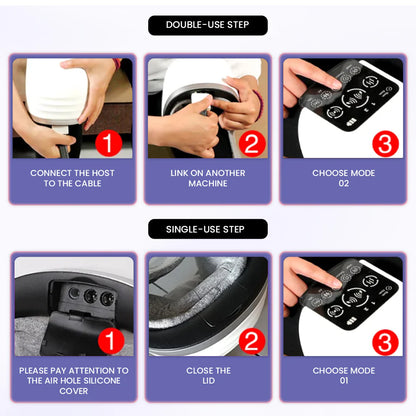 DOUBLE-USE STEP

1
CONNECT THE HOST TO THE CABLE

2
LINK ON ANOTHER MACHINE

3
CHOOSE MODE 02

SINGLE-USE STEP

1
PLEASE PAY ATTENTION TO THE AIR HOLE SILICONE COVER

2
CLOSE THE LID

3
CHOOSE MODE 01