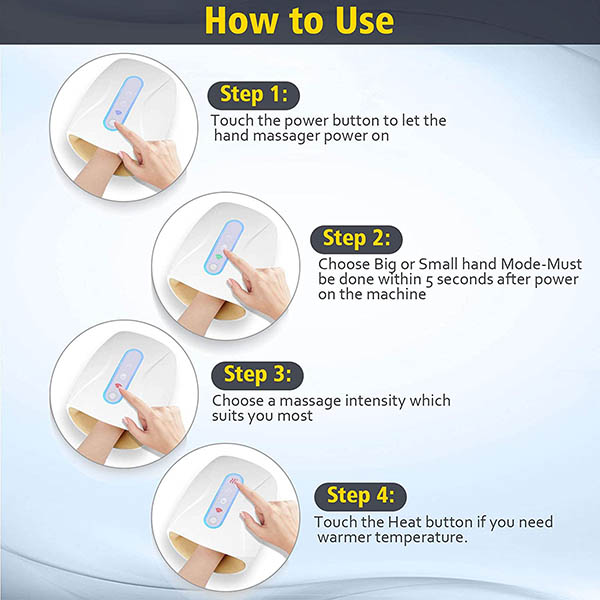 How to Use

Step 1:

Touch the power button to let the hand massager power on

Step 2:

Choose Big or Small hand Mode-Must be done within 5 seconds after power on the machine

Step 3:

Choose a massage intensity which suits you most

Step 4:

Touch the Heat button if you need warmer temperature.